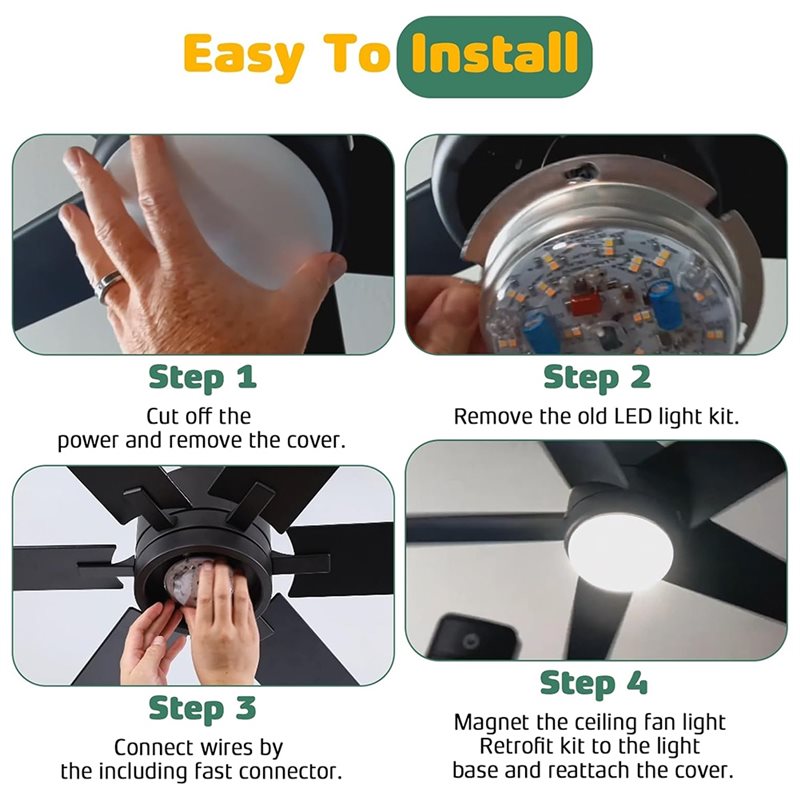 Easy To Install

Step 1

Cut off the power and remove the cover.

Step 2

Remove the old LED light kit.

Step 3

Connect wires by the including fast connector.

Step 4

Magnet the ceiling fan light Retrofit kit to the light base and reattach the cover.